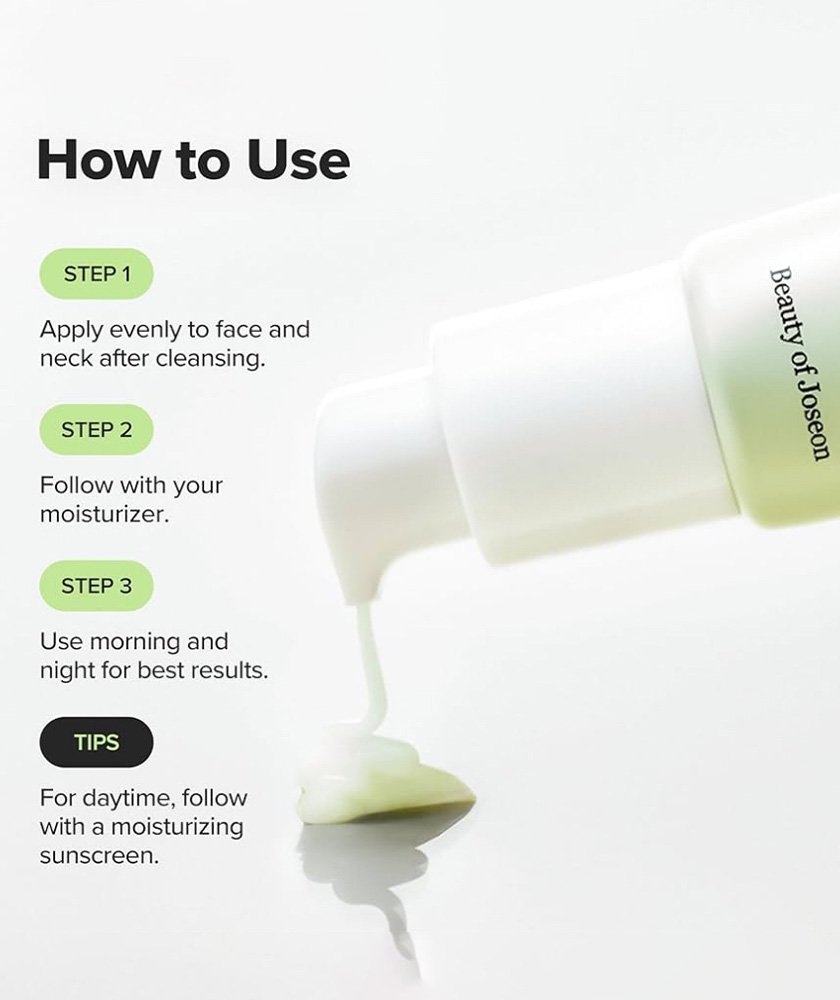 How to Use

STEP 1

Apply evenly to face and neck after cleansing.

STEP 2

Follow with your moisturizer.

STEP 3

Use morning and night for best results.

TIPS

For daytime, follow with a moisturizing sunscreen.

Beauty of Joseon